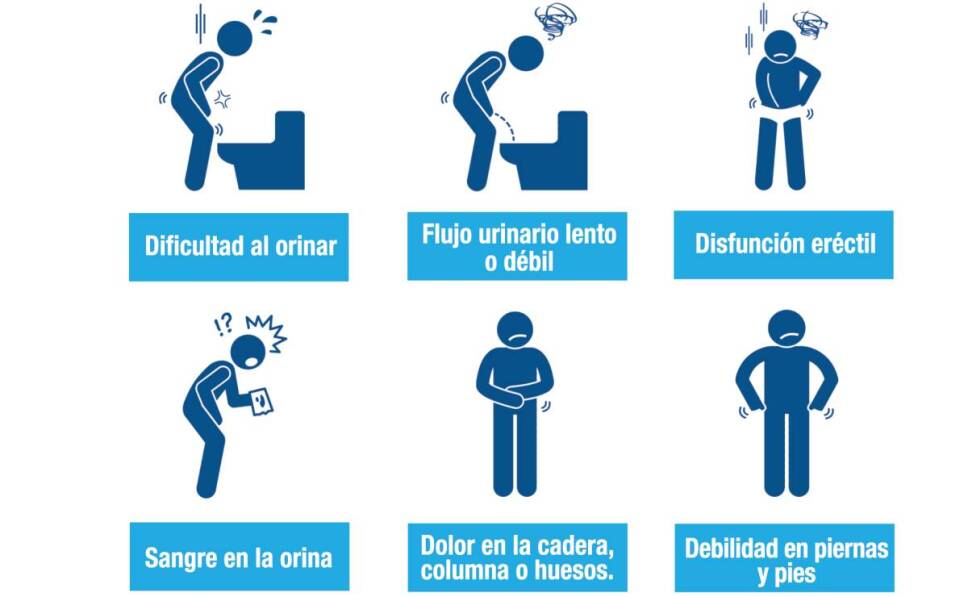 Dificultad al orinar

Flujo urinario lento o débil

Disfunción eréctil

!?

Sangre en la orina

Dolor en la cadera, columna o huesos.

Debilidad en piernas y pies