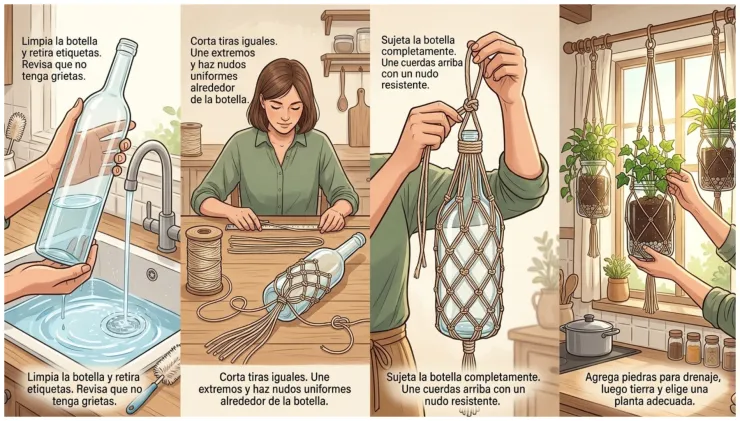 Limpia la botella y retira etiquetas. Revisa que no tenga grietas.

Limpia la botella y retira etiquetas. Revisa que no tenga grietas.

Corta tiras iguales. Une extremos y haz nudos uniformes alrededor de la botella.

Corta tiras iguales. Une extremos y haz nudos uniformes alrededor de la botella.

Sujeta la botella completamente. Une cuerdas arriba con un nudo resistente.

Sujeta la botella completamente. Une cuerdas arriba con un nudo resistente.

Agrega piedras para drenaje, luego tierra y elige una planta adecuada.